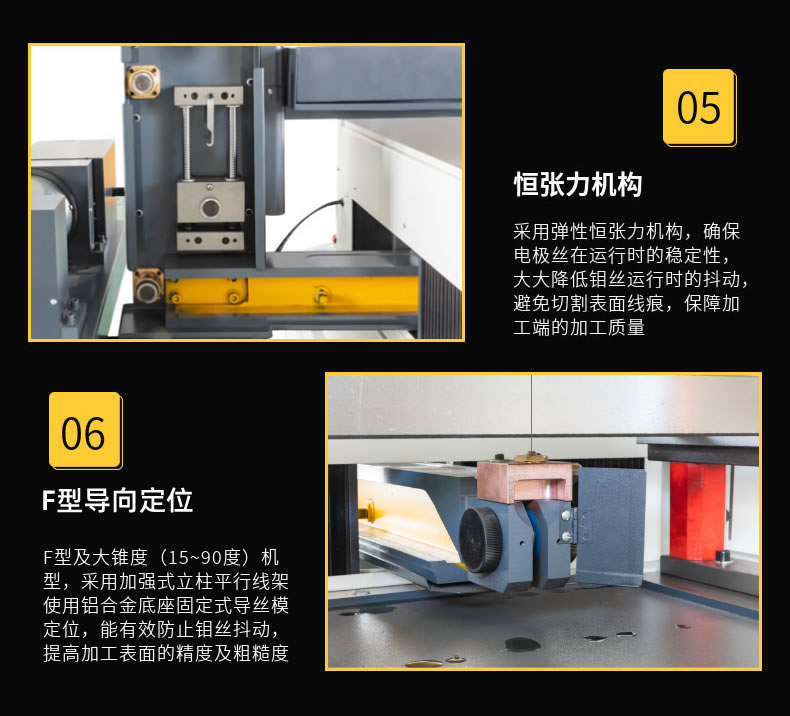 05

恒张力机构

采用弹性恒张力机构，确保电极丝在运行时的稳定性，大大降低钼丝运行时的抖动，避免切割表面线痕，保障加工端的加工质量

06

F型导向定位

F型及大锥度（15~90度）机型，采用加强式立柱平行线架使用铝合金底座固定式导丝模定位，能有效防止钼丝抖动，提高加工表面的精度及粗糙度