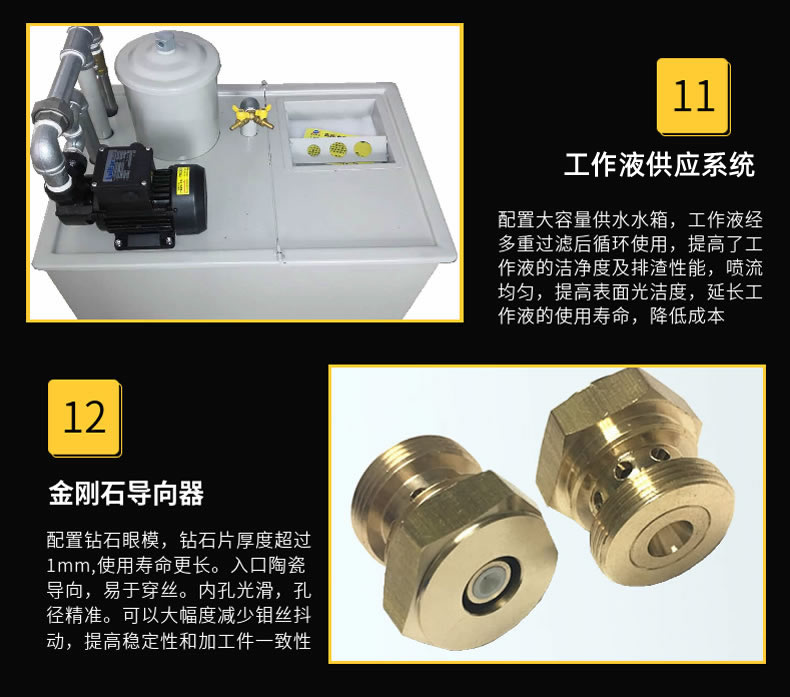 11

工作液供应系统

配置大容量供水水箱，工作液经多重过滤后循环使用，提高了工作液的洁净度及排渣性能，喷流均匀，提高表面光洁度，延长工作液的使用寿命，降低成本

12

金刚石导向器

配置钻石眼模，钻石片厚度超过1mm,使用寿命更长。入口陶瓷导向，易于穿丝。内孔光滑，孔径精准。可以大幅度减少钼丝抖动，提高稳定性和加工件一致性